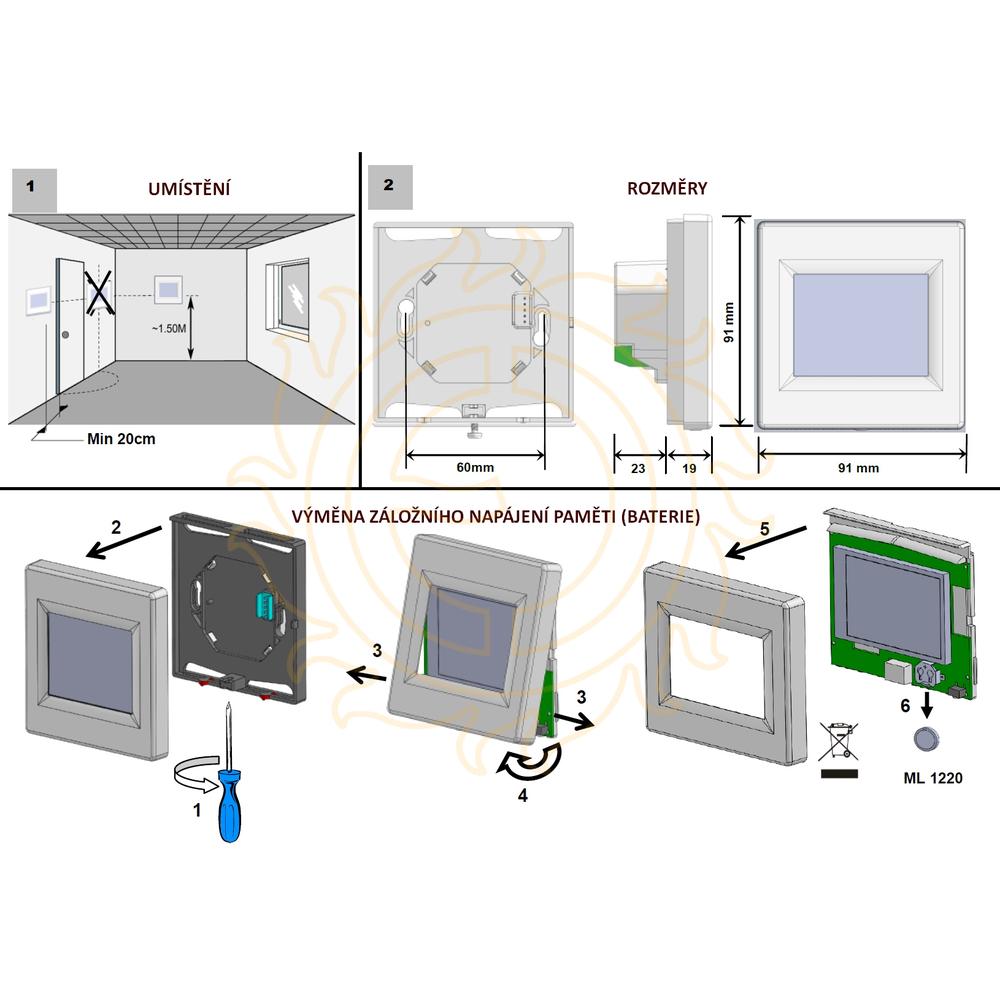 1

UMÍSTĚNÍ

~1.50M

Min 20cm

2

ROZMĚRY

60mm

23

19

91 mm

91 mm

VÝMĚNA ZÁLOŽNÍHO NAPÁJENÍ PAMĚTI (BATERIE)

2

1

3

3

4

5

6

ML 1220